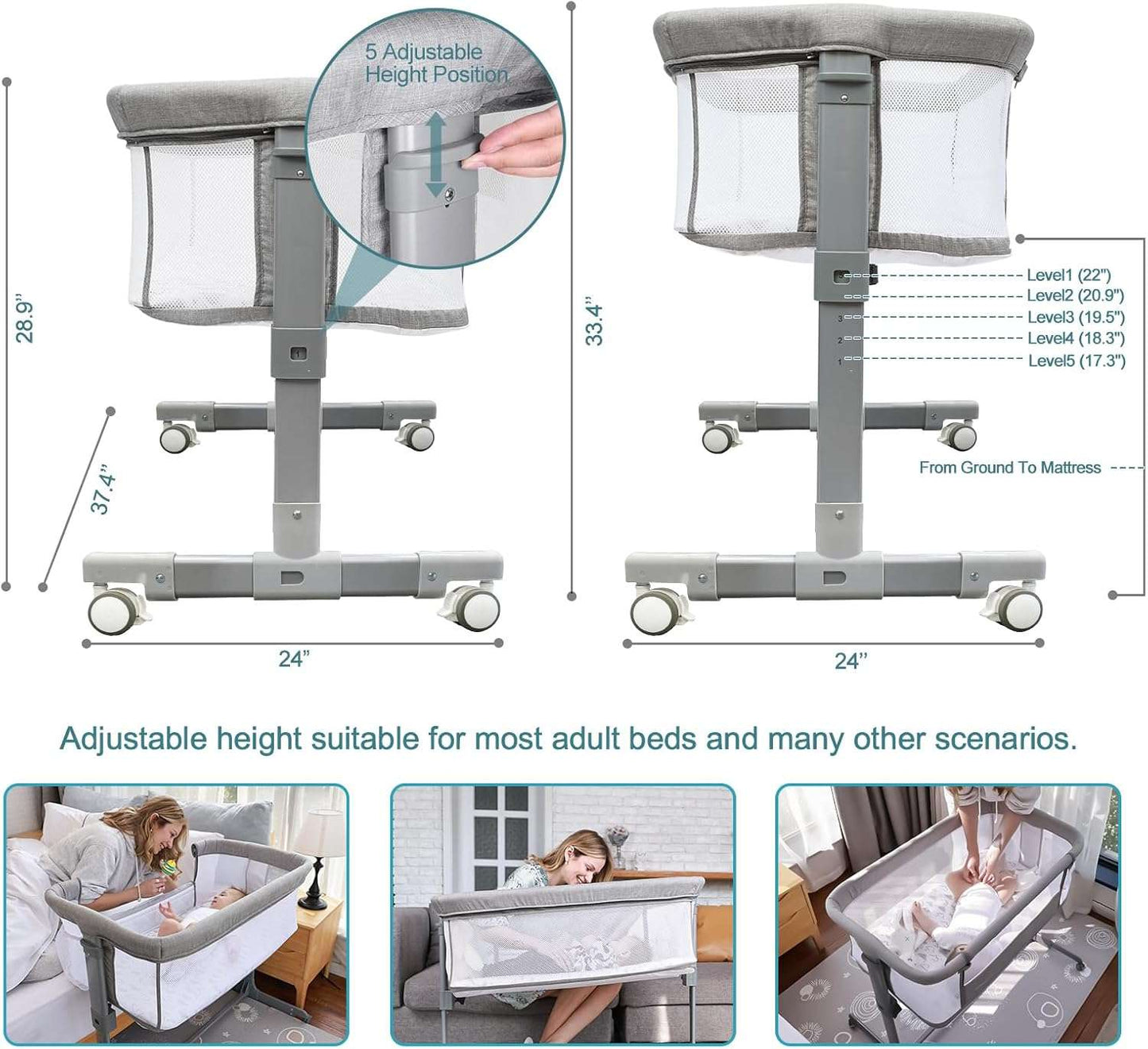 5 Adjustable Height Position

28.9"

37.4"

24"

33.4"

Level1 (22")
Level2 (20.9")
Level3 (19.5")
Level4 (18.3")
Level5 (17.3")

3
2
1

From Ground To Mattress

24"

Adjustable height suitable for most adult beds and many other scenarios.